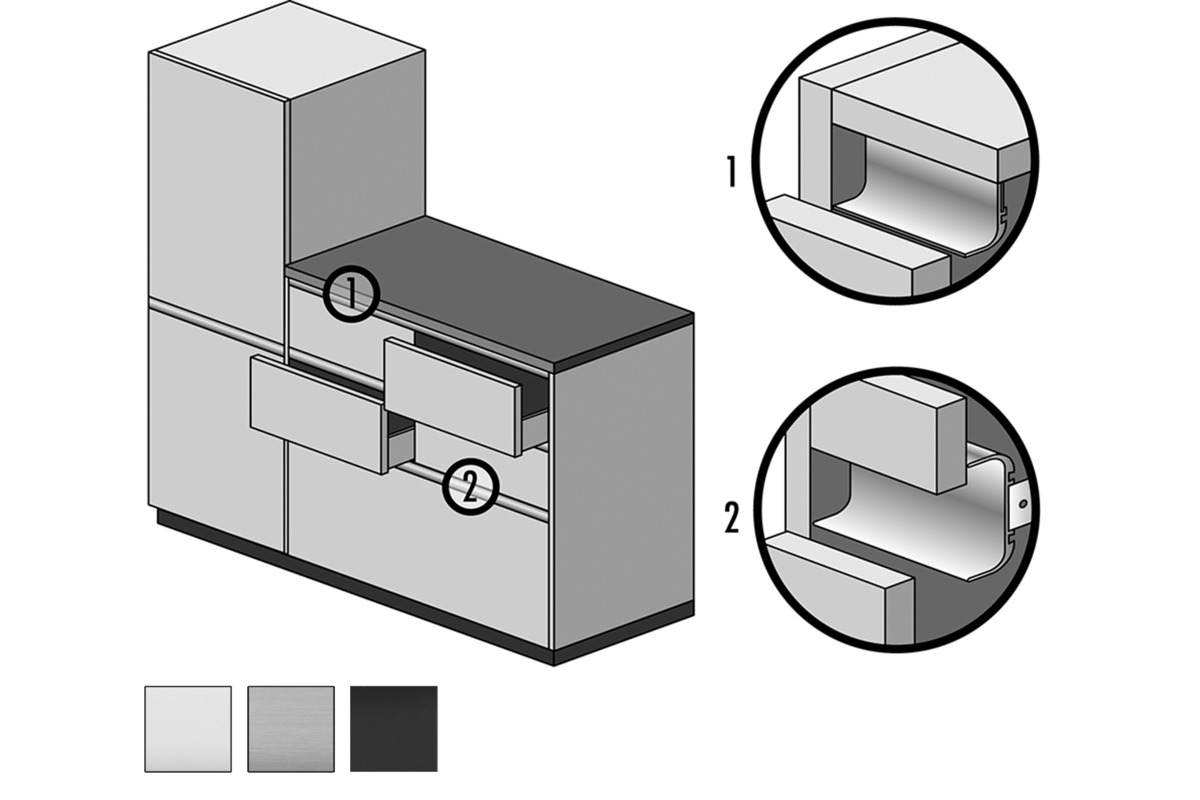 1

2

1

2